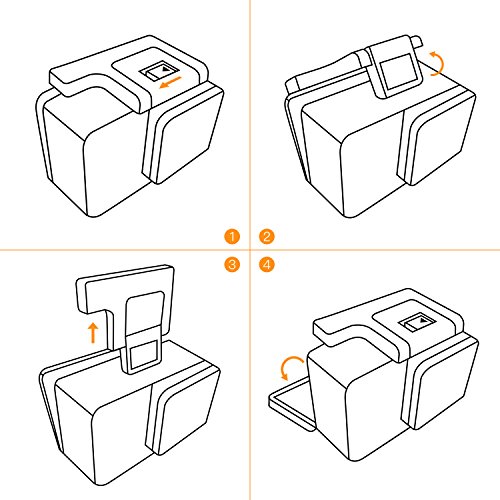 1
2
3
4