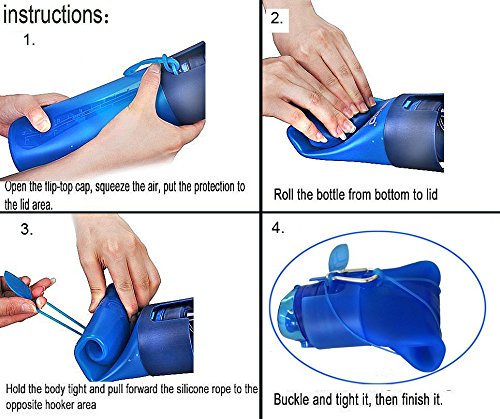 instructions:

1.

Open the flip-top cap, squeeze the air, put the protection to the lid area.

2.

Roll the bottle from bottom to lid

3.

Hold the body tight and pull forward the silicone rope to the opposite hooker area

4.

Buckle and tight it, then finish it.