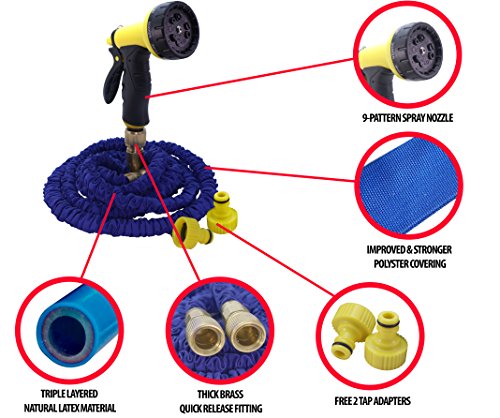 9-PATTERN SPRAY NOZZLE

IMPROVED & STRONGER POLYSTER COVERING

TRIPLE LAYERED NATURAL LATEX MATERIAL

THICK BRASS QUICK RELEASE FITTING

FREE 2 TAP ADAPTERS