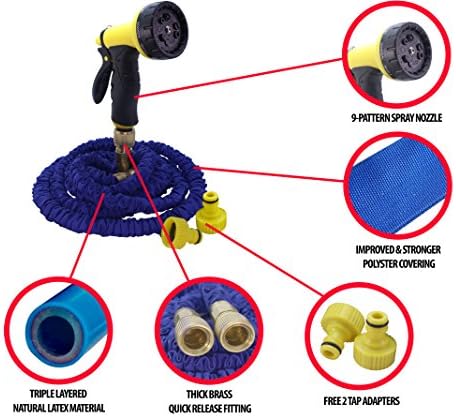 9-PATTERN SPRAY NOZZLE

IMPROVED & STRONGER POLYSTER COVERING

TRIPLE LAYERED NATURAL LATEX MATERIAL

THICK BRASS QUICK RELEASE FITTING

FREE 2 TAP ADAPTERS