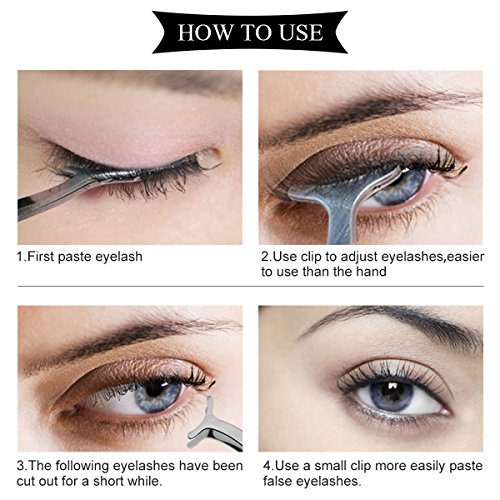 HOW TO USE

1.First paste eyelash

2.Use clip to adjust eyelashes,easier to use than the hand

3.The following eyelashes have been cut out for a short while.

4.Use a small clip more easily paste false eyelashes.