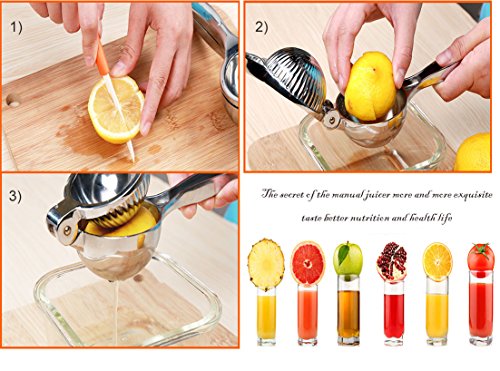 1)

2)

3)

The secret of the manual juicer more and more exquisite

taste better nutrition and health life