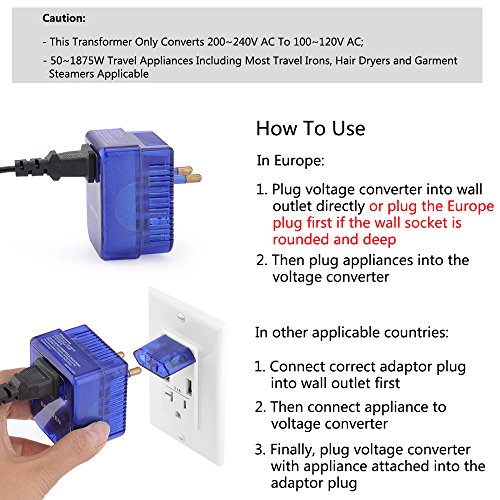 Caution:

- This Transformer Only Converts 200~240V AC To 100~120V AC;

- 50~1875W Travel Appliances Including Most Travel Irons, Hair Dryers and Garment Steamers Applicable

How To Use

In Europe:

1. Plug voltage converter into wall outlet directly or plug the Europe plug first if the wall socket is rounded and deep

2. Then plug appliances into the voltage converter

In other applicable countries:

1. Connect correct adaptor plug into wall outlet first

2. Then connect appliance to voltage converter

3. Finally, plug voltage converter with appliance attached into the adaptor plug