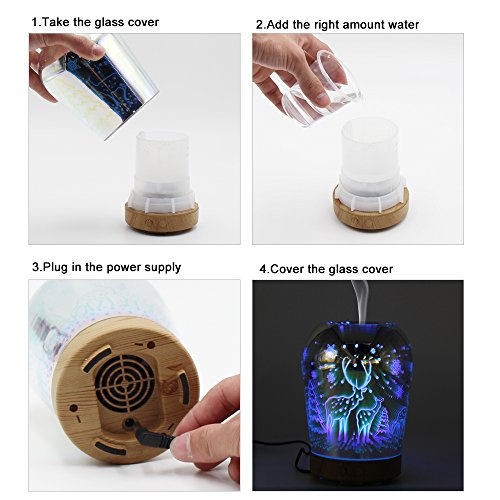 1.Take the glass cover

2.Add the right amount water

3.Plug in the power supply

4.Cover the glass cover