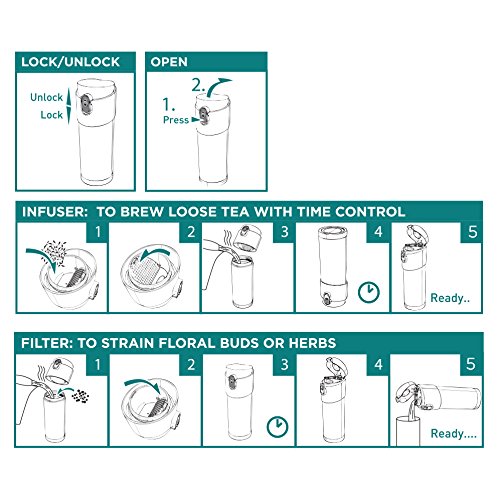 LOCK/UNLOCK

Unlock

Lock

OPEN

2.

1.

Press

INFUSER: TO BREW LOOSE TEA WITH TIME CONTROL

1

2

3

4

5

Ready..

FILTER: TO STRAIN FLORAL BUDS OR HERBS

1

2

3

4

5

Ready....