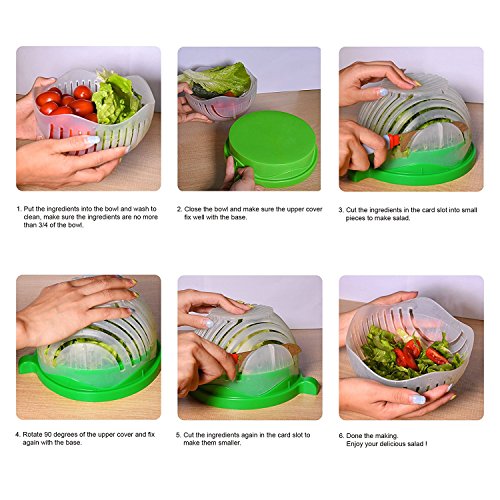 1. Put the ingredients into the bowl and wash to clean, make sure the ingredients are no more than 3/4 of the bowl.

2. Close the bowl and make sure the upper cover fix well with the base.

3. Cut the ingredients in the card slot into small pieces to make salad.

4. Rotate 90 degrees of the upper cover and fix again with the base.

5. Cut the ingredients again in the card slot to make them smaller.

6. Done the making.
Enjoy your delicious salad !