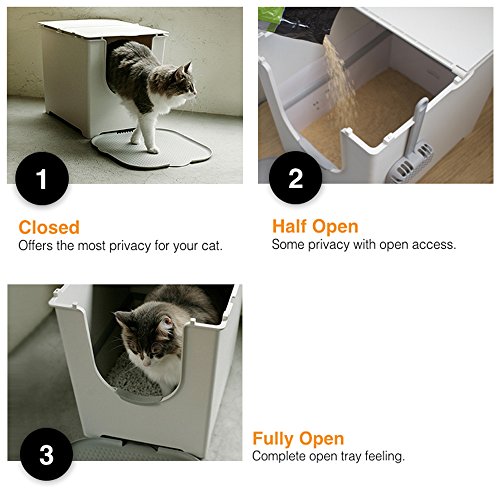 1

Closed
Offers the most privacy for your cat.

2

Half Open
Some privacy with open access.

3

Fully Open
Complete open tray feeling.