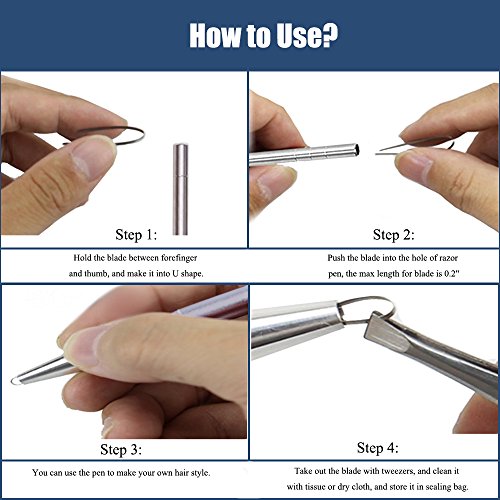 How to Use?

Step 1:

Hold the blade between forefinger and thumb, and make it into U shape.

Step 2:

Push the blade into the hole of razor pen, the max length for blade is 0.2"

Step 3:

You can use the pen to make your own hair style.

Step 4:

Take out the blade with tweezers, and clean it with tissue or dry cloth, and store it in sealing bag.