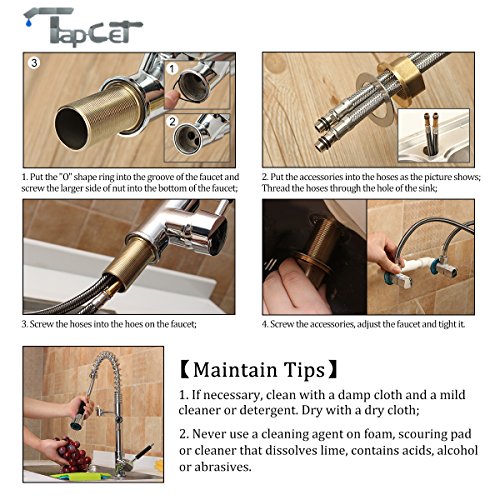 TapCet

3

1

2

1. Put the "O" shape ring into the groove of the faucet and screw the larger side of nut into the bottom of the faucet;

2. Put the accessories into the hoses as the picture shows; Thread the hoses through the hole of the sink;

3. Screw the hoses into the hoes on the faucet;

4. Screw the accessories, adjust the faucet and tight it.

【Maintain Tips】

1. If necessary, clean with a damp cloth and a mild cleaner or detergent. Dry with a dry cloth;

2. Never use a cleaning agent on foam, scouring pad or cleaner that dissolves lime, contains acids, alcohol or abrasives.