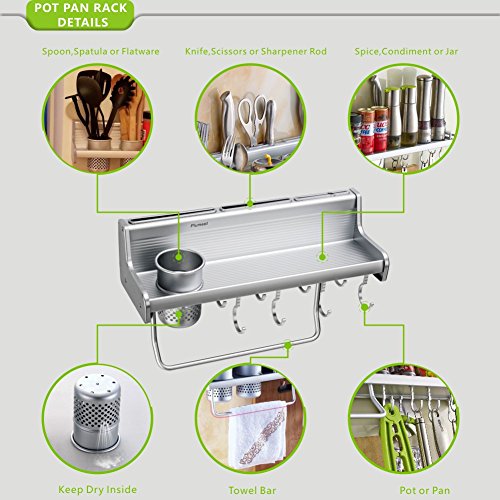 POT PAN RACK DETAILS

Spoon,Spatula or Flatware

Knife,Scissors or Sharpener Rod

Spice,Condiment or Jar

Plumeet

Keep Dry Inside

Towel Bar

Pot or Pan