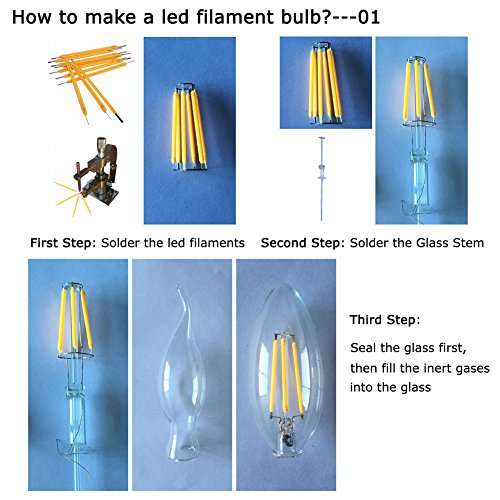 How to make a led filament bulb?---01

First Step: Solder the led filaments

Second Step: Solder the Glass Stem

Third Step:

Seal the glass first, then fill the inert gases into the glass