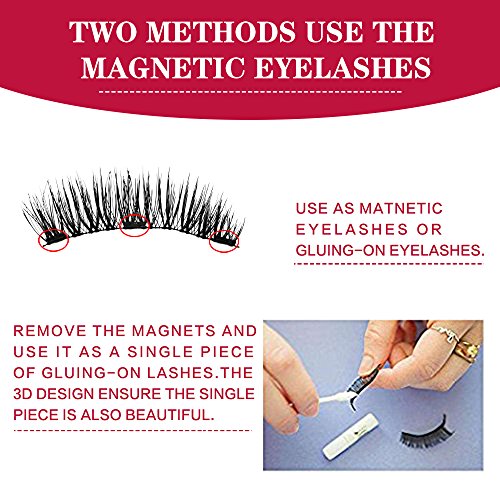 TWO METHODS USE THE MAGNETIC EYELASHES

USE AS MATNETIC EYELASHES OR GLUING-ON EYELASHES.

REMOVE THE MAGNETS AND USE IT AS A SINGLE PIECE OF GLUING-ON LASHES.THE 3D DESIGN ENSURE THE SINGLE PIECE IS ALSO BEAUTIFUL.