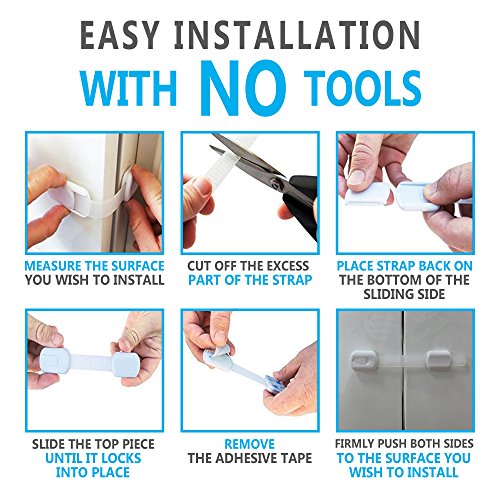 EASY INSTALLATION
WITH NO TOOLS

MEASURE THE SURFACE YOU WISH TO INSTALL

CUT OFF THE EXCESS PART OF THE STRAP

PLACE STRAP BACK ON THE BOTTOM OF THE SLIDING SIDE

SLIDE THE TOP PIECE UNTIL IT LOCKS INTO PLACE

REMOVE THE ADHESIVE TAPE

FIRMLY PUSH BOTH SIDES TO THE SURFACE YOU WISH TO INSTALL