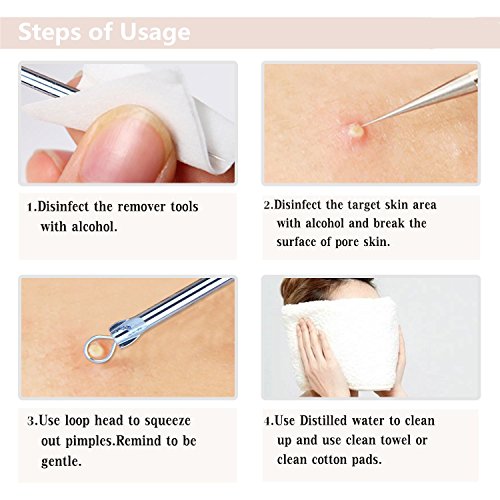 Steps of Usage

1.Disinfect the remover tools with alcohol.

2.Disinfect the target skin area with alcohol and break the surface of pore skin.

3.Use loop head to squeeze out pimples.Remind to be gentle.

4.Use Distilled water to clean up and use clean towel or clean cotton pads.