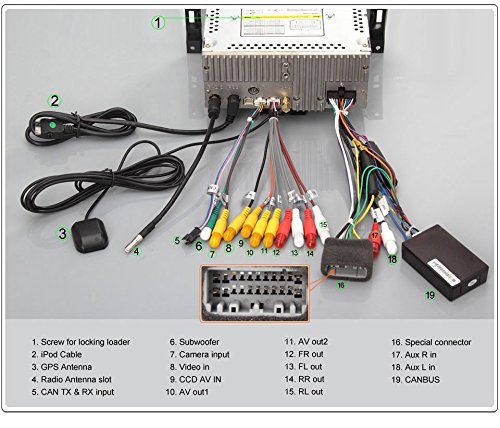 1

2

3

4

5

6

7

8

9

10

11

12

13

14

15

16

17

18

19

1. Screw for locking loader
2. iPod Cable
3. GPS Antenna
4. Radio Antenna slot
5. CAN TX & RX input

6. Subwoofer
7. Camera input
8. Video in
9. CCD AV IN
10. AV out1

11. AV out2
12. FR out
13. FL out
14. RR out
15. RL out

16. Special connector
17. Aux R in
18. Aux L in
19. CANBUS