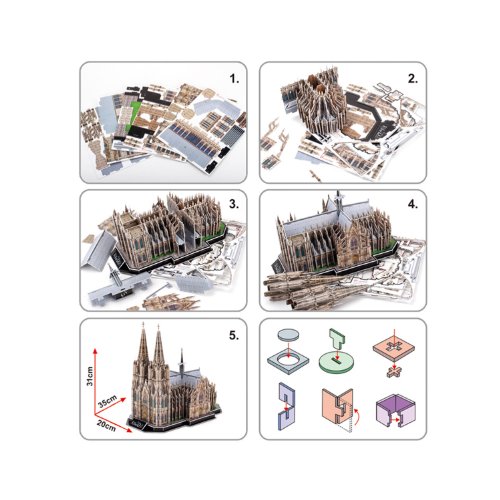 1.

2.

3.

4.

5.

31cm

35cm

20cm