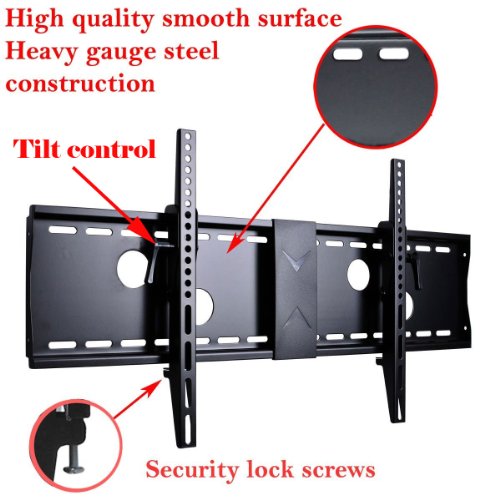 High quality smooth surface
Heavy gauge steel
construction

Tilt control

Security lock screws