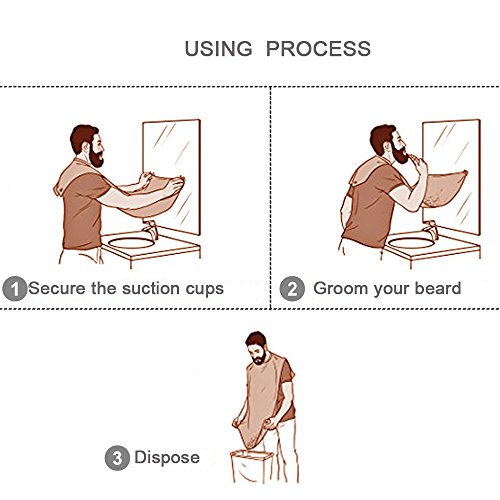 USING PROCESS

1 Secure the suction cups

2 Groom your beard

3 Dispose