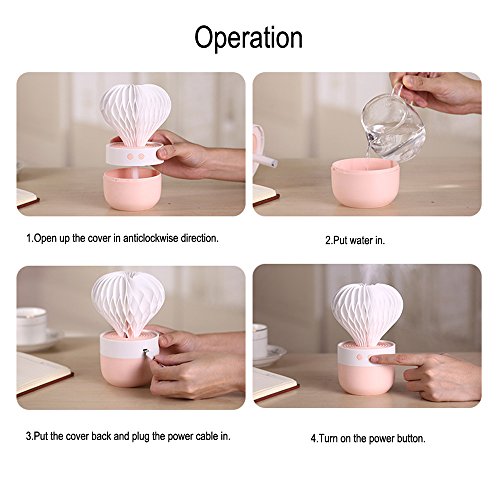 Operation

1.Open up the cover in anticlockwise direction.

2.Put water in.

3.Put the cover back and plug the power cable in.

4.Turn on the power button.