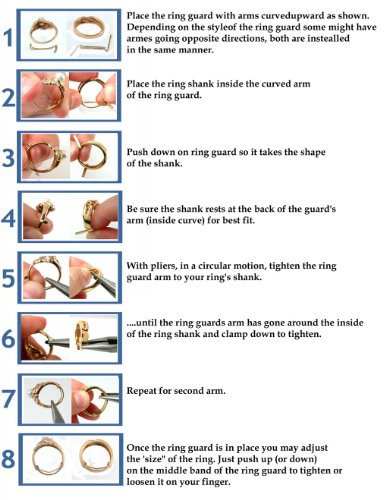 1

Place the ring guard with arms curvedupward as shown. Depending on the styleof the ring guard some might have armes going opposite directions, both are instealled in the same manner.

2

Place the ring shank inside the curved arm of the ring guard.

3

Push down on ring guard so it takes the shape of the shank.

4

Be sure the shank rests at the back of the guard's arm (inside curve) for best fit.

5

With pliers, in a circular motion, tighten the ring guard arm to your ring's shank.

6

....until the ring guards arm has gone around the inside of the ring shank and clamp down to tighten.

7

Repeat for second arm.

8

Once the ring guard is in place you may adjust the 'size" of the ring. Just push up (or down) on the middle band of the ring guard to tighten or loosen it on your finger.