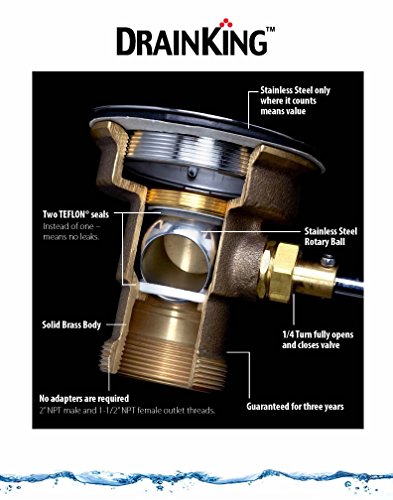 DRAINKING™

Stainless Steel only where it counts means value

Two TEFLON® seals
Instead of one – means no leaks.

Stainless Steel Rotary Ball

Solid Brass Body

1/4 Turn fully opens and closes valve

No adapters are required
2" NPT male and 1-1/2" NPT female outlet threads.

Guaranteed for three years