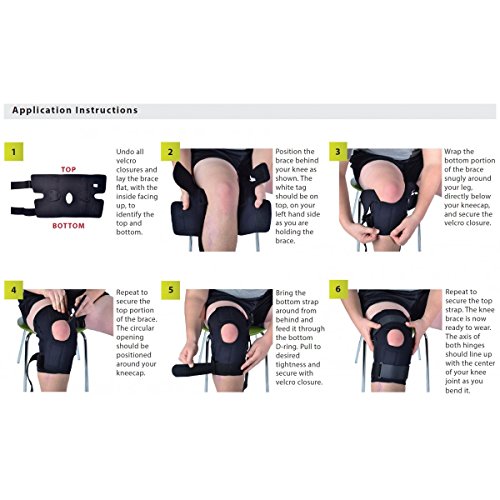 Application Instructions

1

TOP

BOTTOM

Undo all velcro closures and lay the brace flat, with the inside facing up, to identify the top and bottom.

2

Position the brace behind your knee as shown. The white tag should be on top, on your left hand side as you are holding the brace.

3

Wrap the bottom portion of the brace snugly around your leg, directly below your kneecap, and secure the velcro closure.

4

Repeat to secure the top portion of the brace. The circular opening should be positioned around your kneecap.

5

Bring the bottom strap around from behind and feed it through the bottom D-ring. Pull to desired tightness and secure with velcro closure.

6

Repeat to secure the top strap. The knee brace is now ready to wear. The axis of both hinges should line up with the center of your knee joint as you bend it.