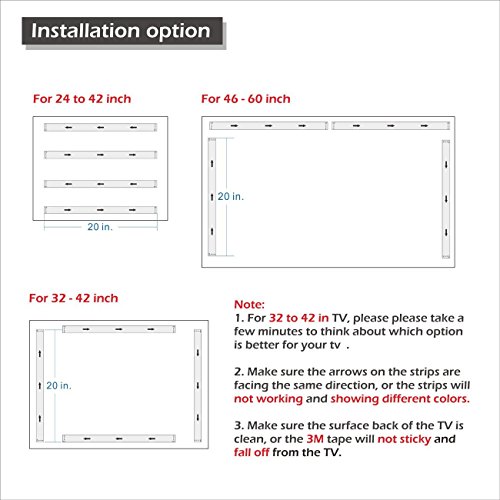 Installation option

For 24 to 42 inch

20 in.

For 46 - 60 inch

20 in.

For 32 - 42 inch

20 in.

Note:
1. For 32 to 42 in TV, please please take a few minutes to think about which option is better for your tv .

2. Make sure the arrows on the strips are facing the same direction, or the strips will not working and showing different colors.

3. Make sure the surface back of the TV is clean, or the 3M tape will not sticky and fall off from the TV.