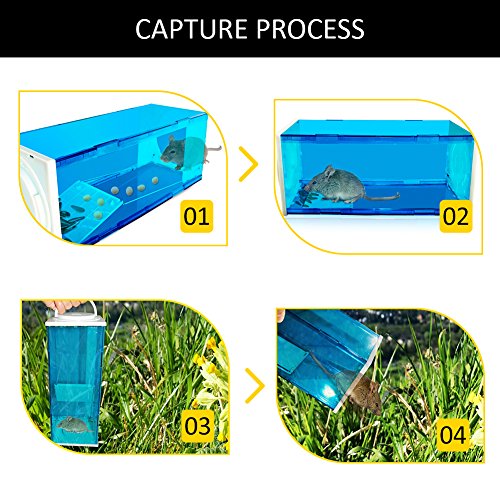 CAPTURE PROCESS

01

02

03

04