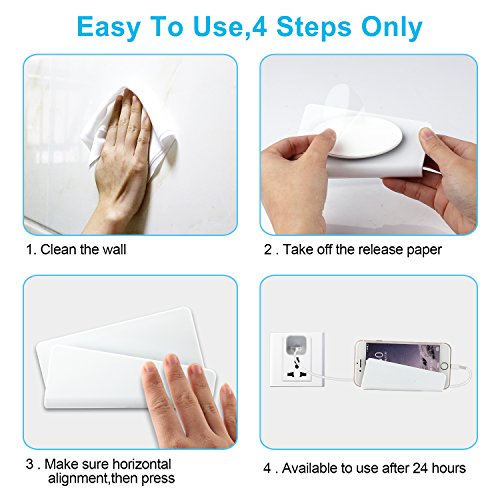 Easy To Use,4 Steps Only

1. Clean the wall

2 . Take off the release paper

3 . Make sure horizontal alignment,then press

4 . Available to use after 24 hours