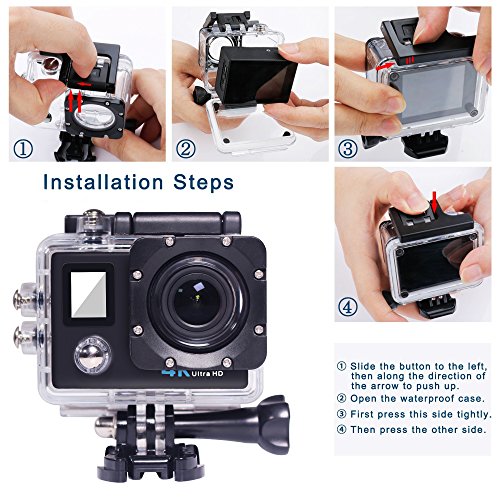 ①

②

③

Installation Steps

④

4K Ultra HD

① Slide the button to the left, then along the direction of the arrow to push up.
② Open the waterproof case.
③ First press this side tightly.
④ Then press the other side.