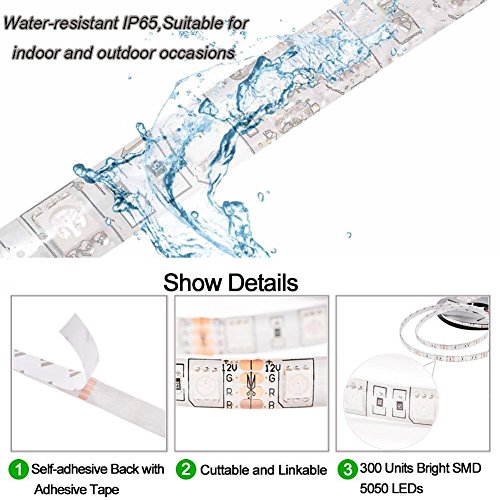 Water-resistant IP65,Suitable for indoor and outdoor occasions

Show Details

12V 12V
G G
R R
B B

1 Self-adhesive Back with Adhesive Tape

2 Cuttable and Linkable

3 300 Units Bright SMD 5050 LEDs