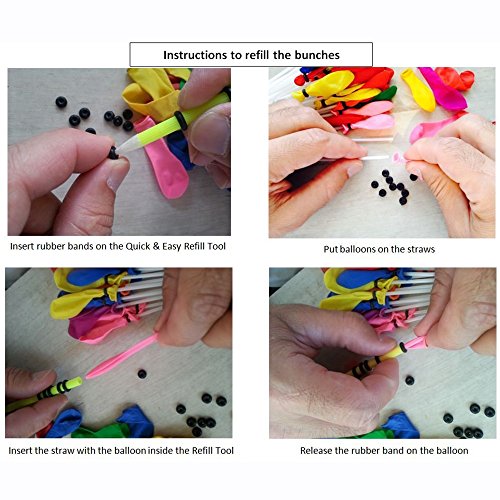 Instructions to refill the bunches

Insert rubber bands on the Quick & Easy Refill Tool

Put balloons on the straws

Insert the straw with the balloon inside the Refill Tool

Release the rubber band on the balloon