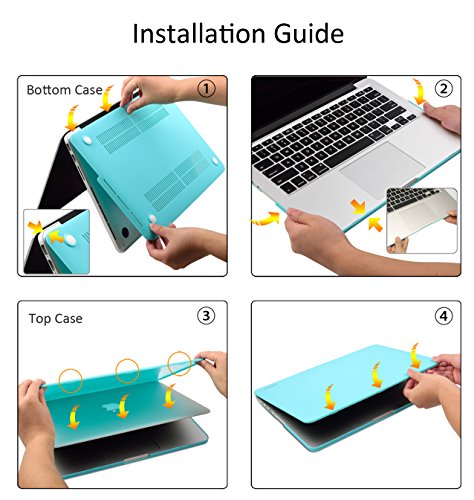 Installation Guide

Bottom Case

①

②

Top Case

③

④