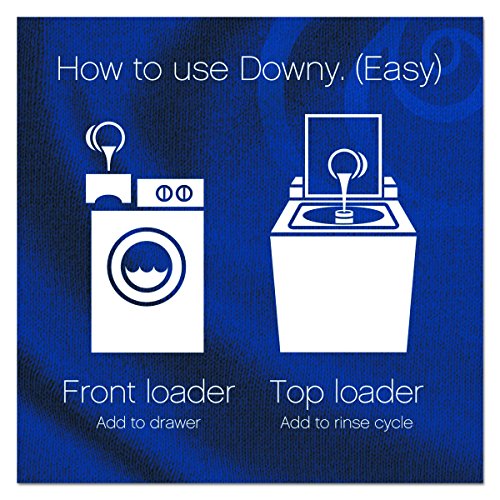 How to use Downy. (Easy)

Front loader
Add to drawer

Top loader
Add to rinse cycle