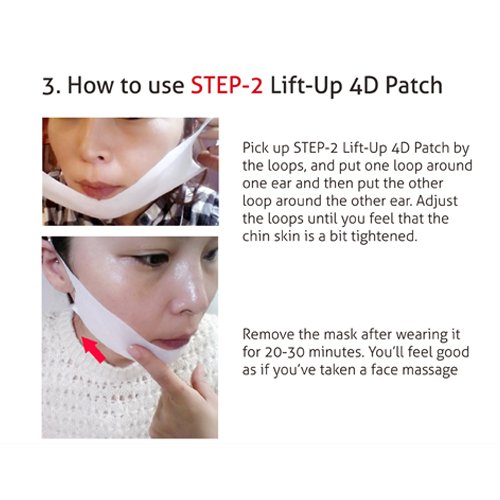 3. How to use STEP-2 Lift-Up 4D Patch

Pick up STEP-2 Lift-Up 4D Patch by the loops, and put one loop around one ear and then put the other loop around the other ear. Adjust the loops until you feel that the chin skin is a bit tightened.

Remove the mask after wearing it for 20-30 minutes. You'll feel good as if you've taken a face massage