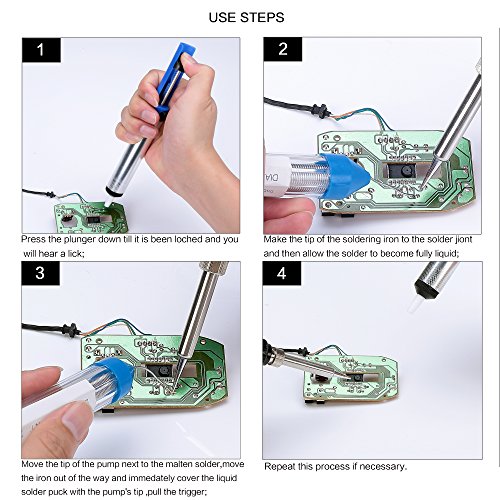 USE STEPS

1

Press the plunger down till it is been loched and you will hear a lick;

2

DIA

Make the tip of the soldering iron to the solder jiont and then allow the solder to become fully liquid;

3

Move the tip of the pump next to the malten solder,move the iron out of the way and immedately cover the liquid solder puck with the pump's tip ,pull the trigger;

4

Repeat this process if necessary.