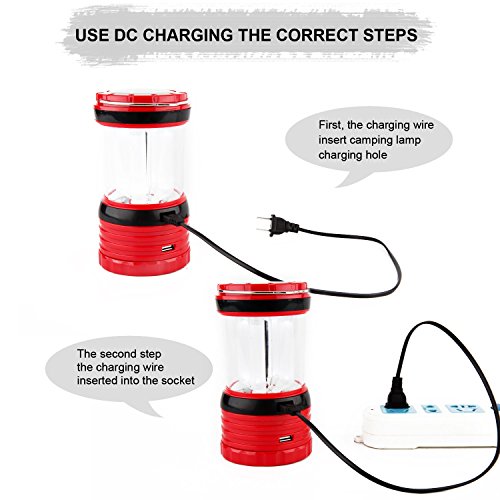 USE DC CHARGING THE CORRECT STEPS

First, the charging wire insert camping lamp charging hole

The second step the charging wire inserted into the socket