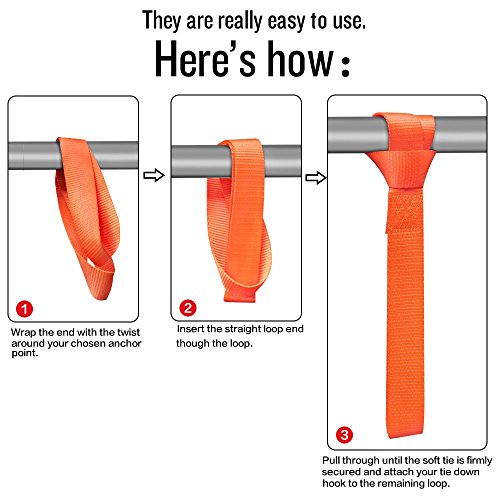 They are really easy to use.

Here's how :

1

Wrap the end with the twist around your chosen anchor point.

2

Insert the straight loop end though the loop.

3

Pull through until the soft tie is firmly secured and attach your tie down hook to the remaining loop.