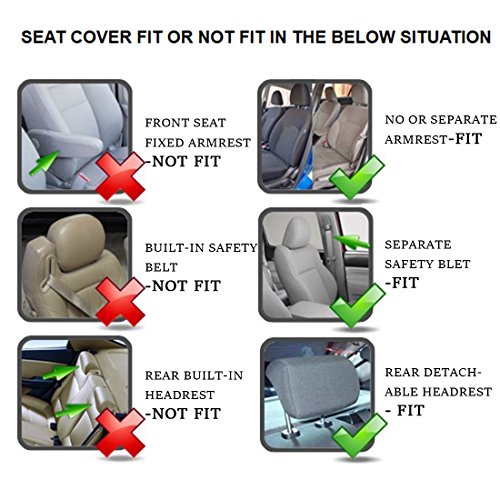 SEAT COVER FIT OR NOT FIT IN THE BELOW SITUATION

FRONT SEAT FIXED ARMREST -NOT FIT

NO OR SEPARATE ARMREST-FIT

BUILT-IN SAFETY BELT -NOT FIT

SEPARATE SAFETY BLET -FIT

REAR BUILT-IN HEADREST -NOT FIT

REAR DETACHABLE HEADREST - FIT