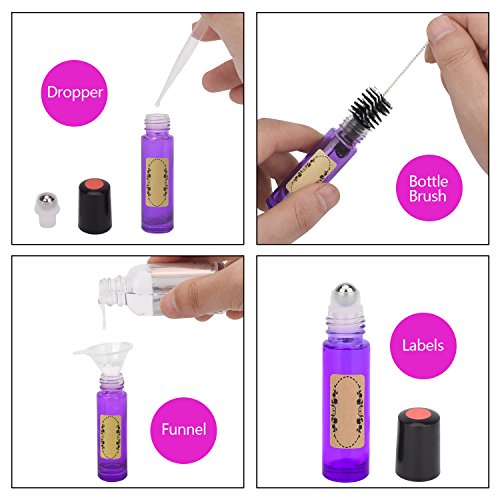 Dropper

Bottle Brush

Funnel

Labels