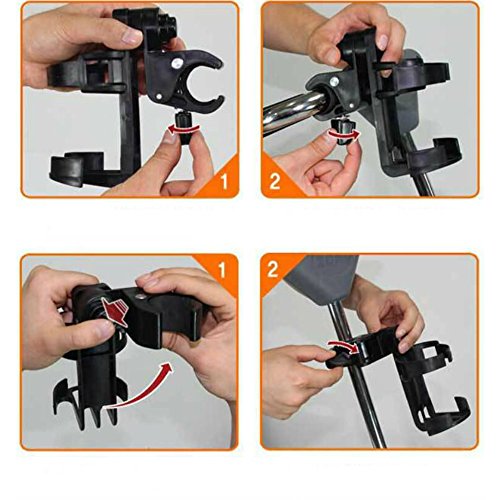 1

2

1

2