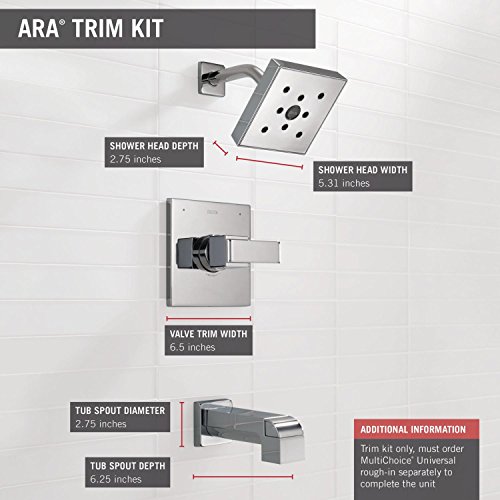 ARA® TRIM KIT

SHOWER HEAD DEPTH
2.75 inches

SHOWER HEAD WIDTH
5.31 inches

VALVE TRIM WIDTH
6.5 inches

TUB SPOUT DIAMETER
2.75 inches

TUB SPOUT DEPTH
6.25 inches

ADDITIONAL INFORMATION
Trim kit only, must order MultiChoice® Universal rough-in separately to complete the unit