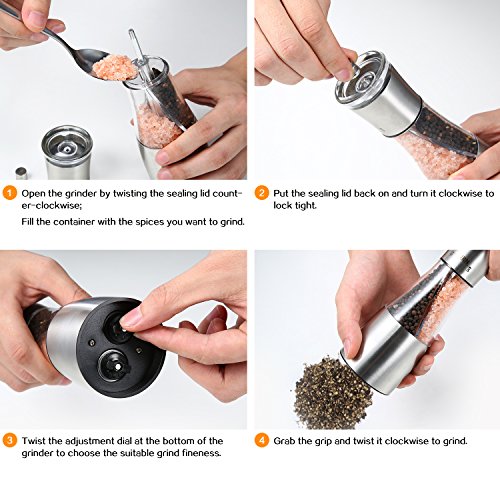 1 Open the grinder by twisting the sealing lid counter-clockwise;

Fill the container with the spices you want to grind.

2 Put the sealing lid back on and turn it clockwise to lock tight.

3 Twist the adjustment dial at the bottom of the grinder to choose the suitable grind fineness.

4 Grab the grip and twist it clockwise to grind.