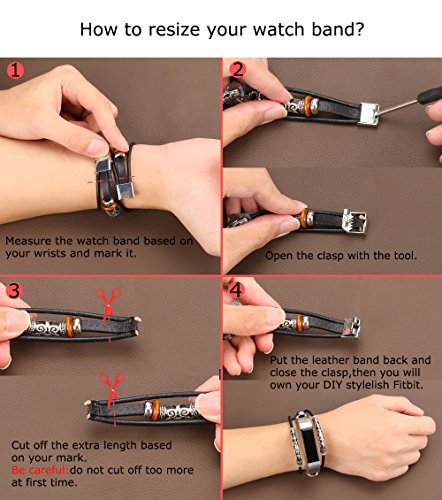 How to resize your watch band?

1

Measure the watch band based on your wrists and mark it.

2

Open the clasp with the tool.

3

Cut off the extra length based on your mark.
Be careful:do not cut off too more at first time.

4

Put the leather band back and close the clasp,then you will own your DIY stylelish Fitbit.