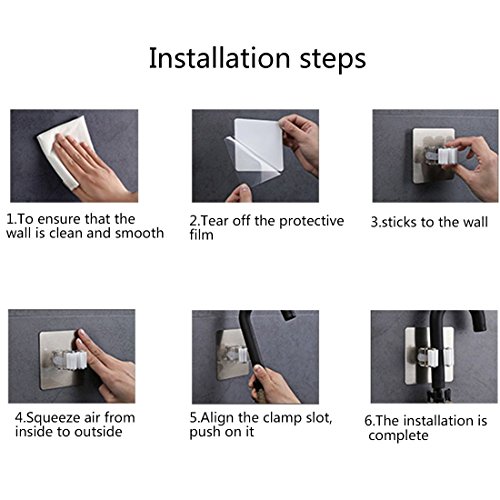 Installation steps

1.To ensure that the wall is clean and smooth

2.Tear off the protective film

3.sticks to the wall

4.Squeeze air from inside to outside

5.Align the clamp slot, push on it

6.The installation is complete