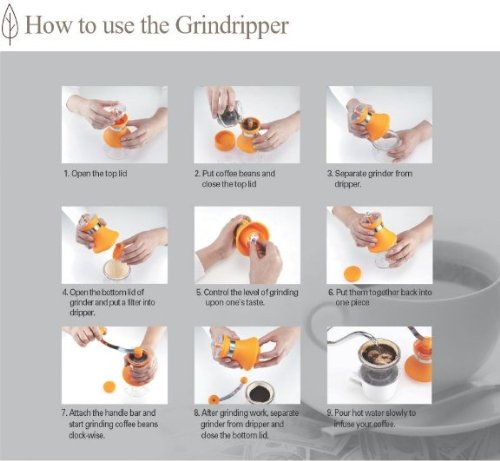 How to use the Grindripper

1. Open the top lid

2. Put coffee beans and close the top lid

3. Separate grinder from dripper.

4. Open the bottom lid of grinder and put a filter into dripper.

5. Control the level of grinding upon one's taste.

6. Put them together back into one piece

7. Attach the handle bar and start grinding coffee beans clock-wise.

8. After grinding work, separate grinder from dripper and close the bottom lid.

9. Pour hot water slowly to infuse your coffee.