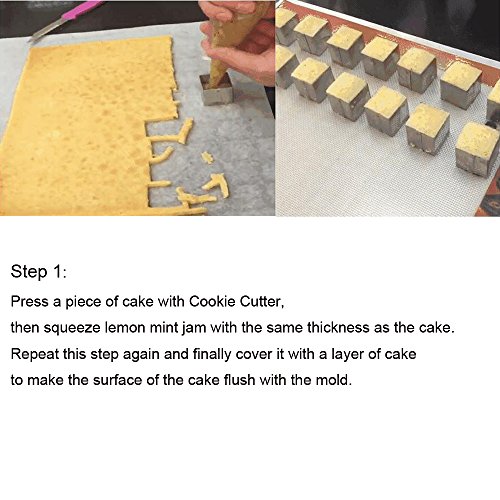 Step 1:

Press a piece of cake with Cookie Cutter, then squeeze lemon mint jam with the same thickness as the cake. Repeat this step again and finally cover it with a layer of cake to make the surface of the cake flush with the mold.