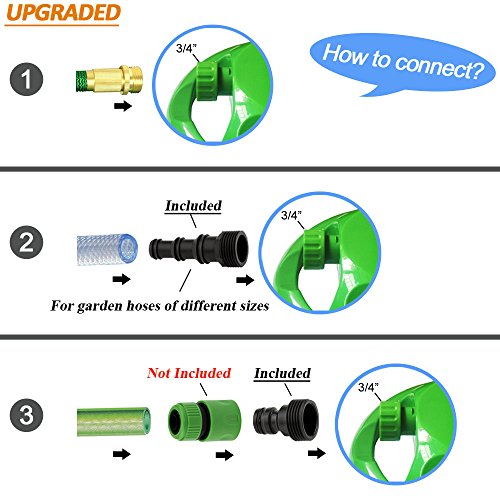 UPGRADED

How to connect?

1

3/4"

2

Included

3/4"

For garden hoses of different sizes

3

Not Included

Included

3/4"