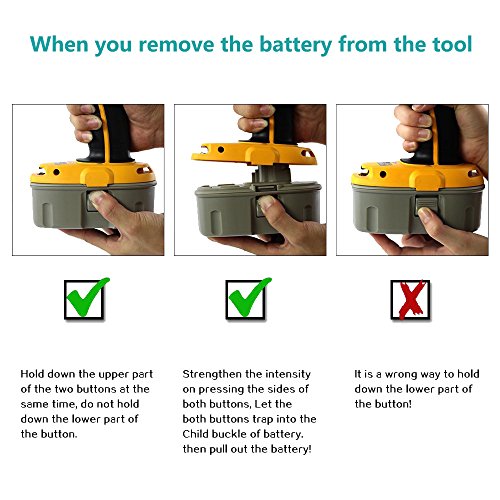 When you remove the battery from the tool

Hold down the upper part of the two buttons at the same time, do not hold down the lower part of the button.

Strengthen the intensity on pressing the sides of both buttons, Let the both buttons trap into the Child buckle of battery. then pull out the battery!

It is a wrong way to hold down the lower part of the button!