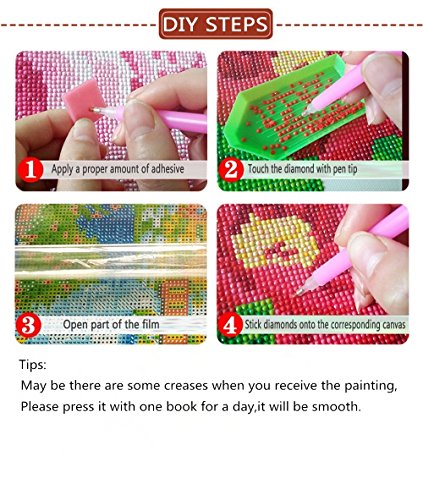 DIY STEPS

1 Apply a proper amount of adhesive

2 Touch the diamond with pen tip

3 Open part of the film

4 Stick diamonds onto the corresponding canvas

Tips:
May be there are some creases when you receive the painting, Please press it with one book for a day,it will be smooth.